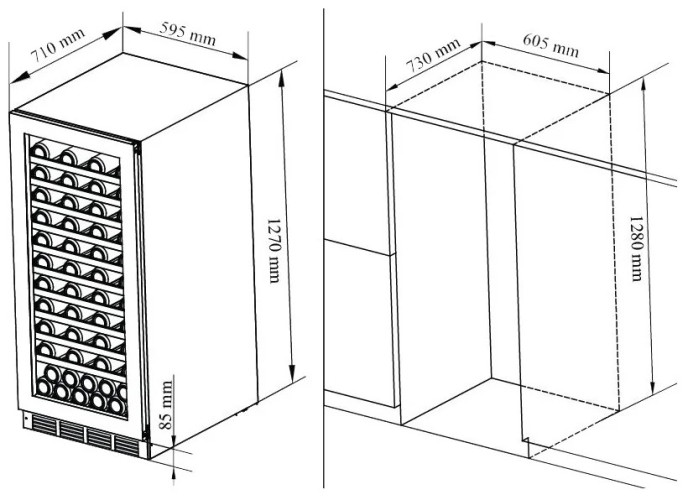 710 mm
595 mm
1270 mm
85 mm
730 mm
605 mm
1280 mm