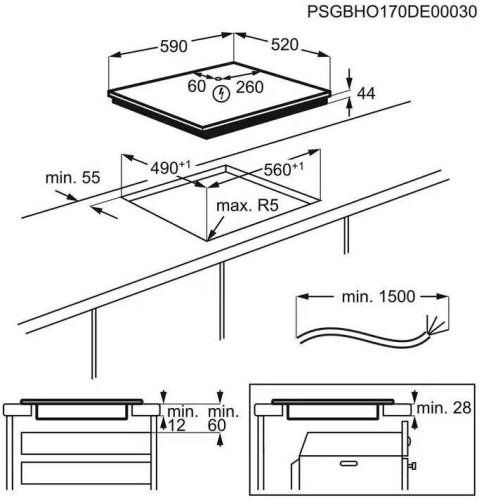 PSGBHO170DE00030

590

520

60

260

44

$490^{+1}$

$560^{+1}$

min. 55

max. R5

min. 1500

min. 12

min. 60

min. 28