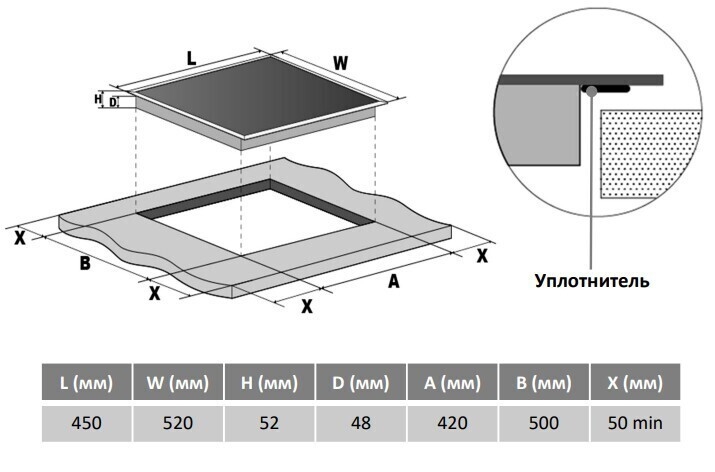 L
W
H
D
X
B
X
X
A
X
Уплотнитель

| L (мм) | W (мм) | H (мм) | D (мм) | A (мм) | B (мм) | X (мм) |
|---|---|---|---|---|---|---|
| 450 | 520 | 52 | 48 | 420 | 500 | 50 min |