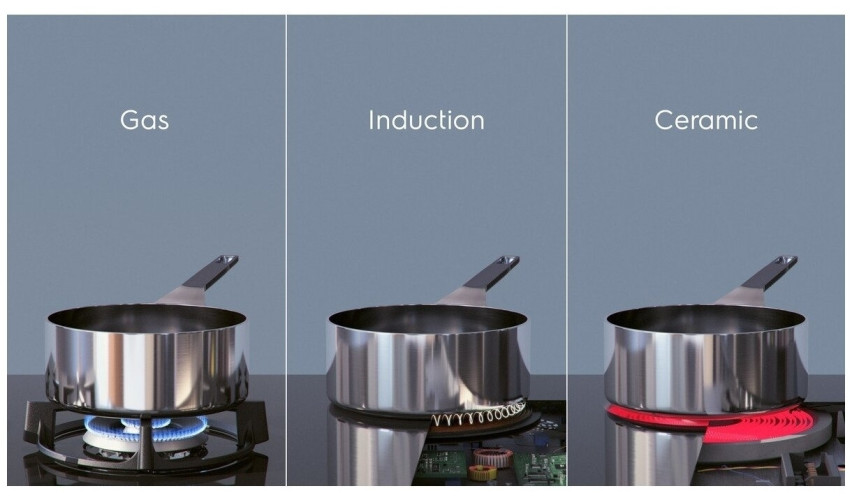 Gas

Induction

Ceramic