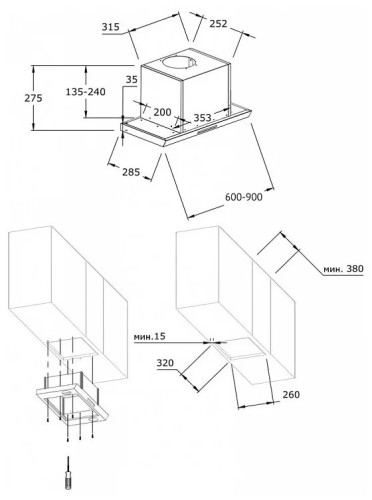 315
252
275
135-240
35
200
353
285
600-900
мин. 380
мин.15
320
260