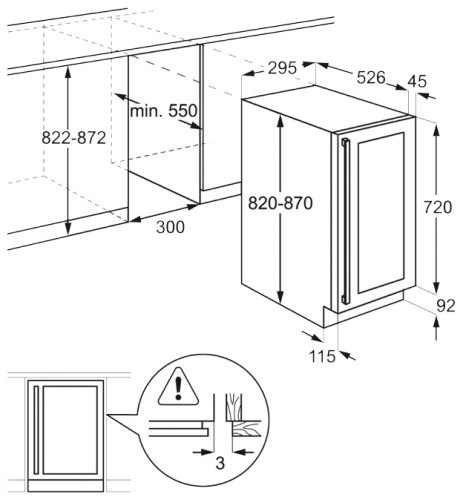 295
526
45
min. 550
822-872
820-870
720
300
92
115
3