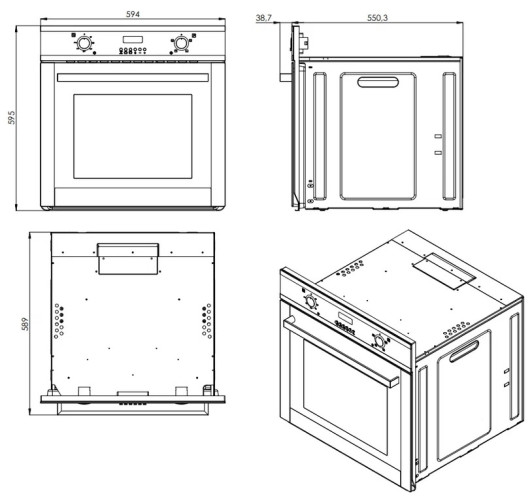 594

595

38,7

550,3

589