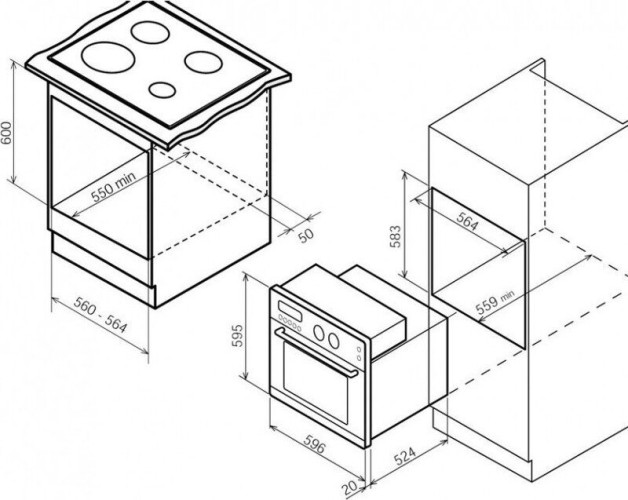 600

550 min

50

560 - 564

583

564

559 min

595

596

524

20