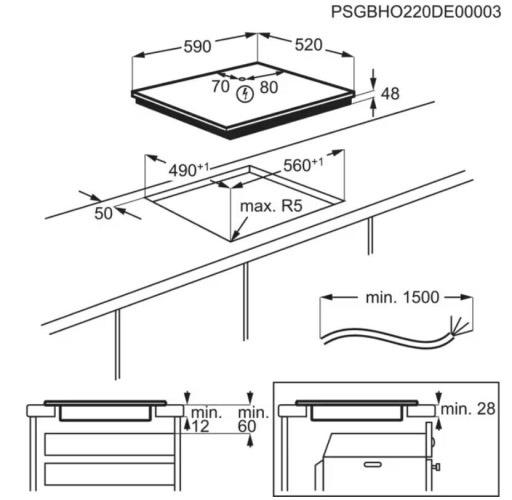 PSGBHO220DE00003

590

520

70

80

48

$490^{+1}$

$560^{+1}$

50

max. R5

min. 1500

min.
12

min.
60

min. 28