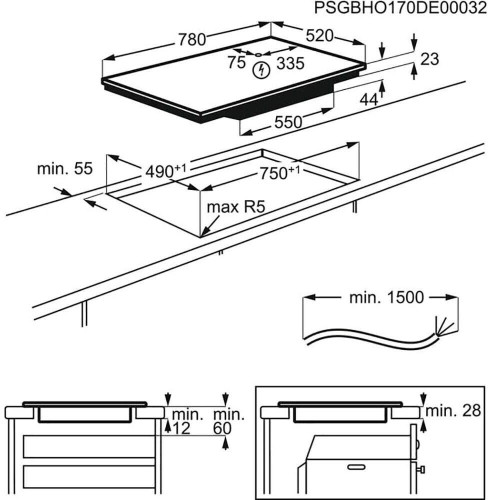 PSGBHO170DE00032

780
520
75
335
23
44
550

min. 55
$490^{+1}$
$750^{+1}$
max R5

min. 1500

min. 12
min. 60

min. 28