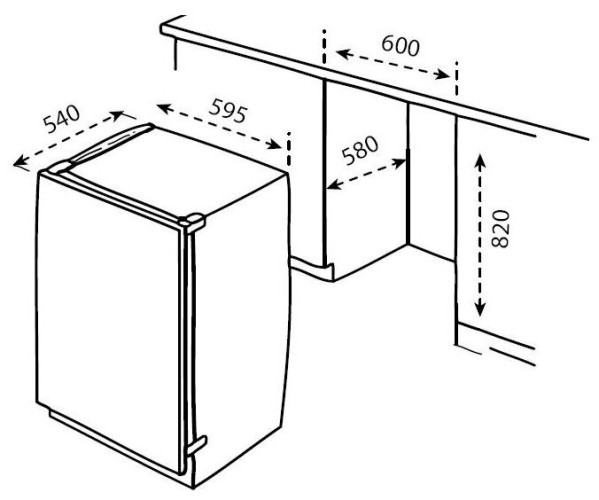 600
540
595
580
820