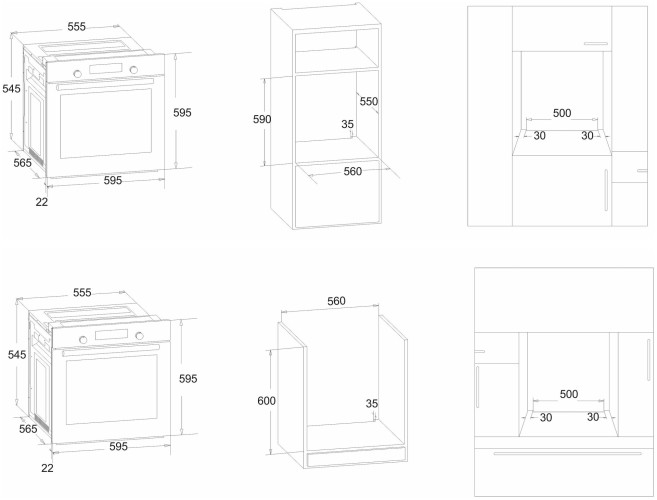 555
545
595
565
595
22

590
550
35
560

500
30
30

555
545
595
565
595
22

560
600
35

500
30
30